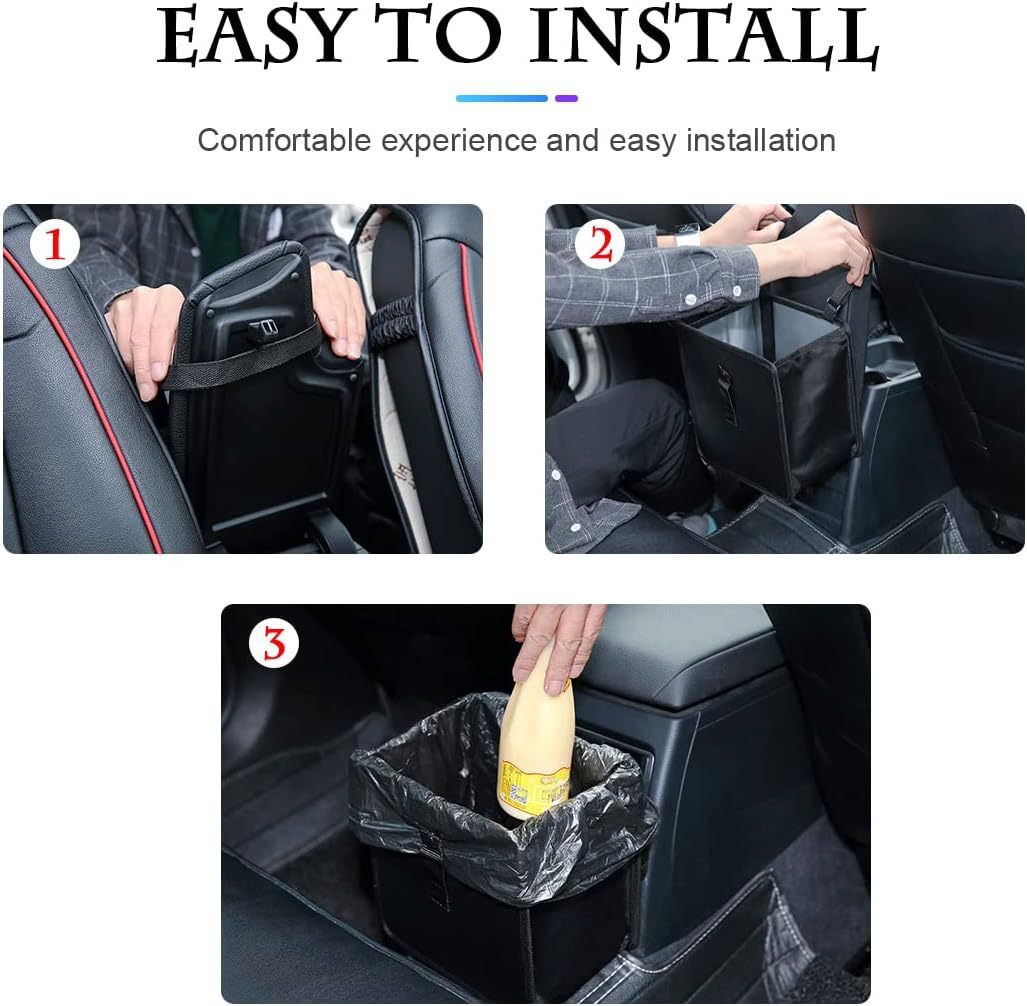 EASY TO INSTALL

Comfortable experience and easy installation

1

2

3